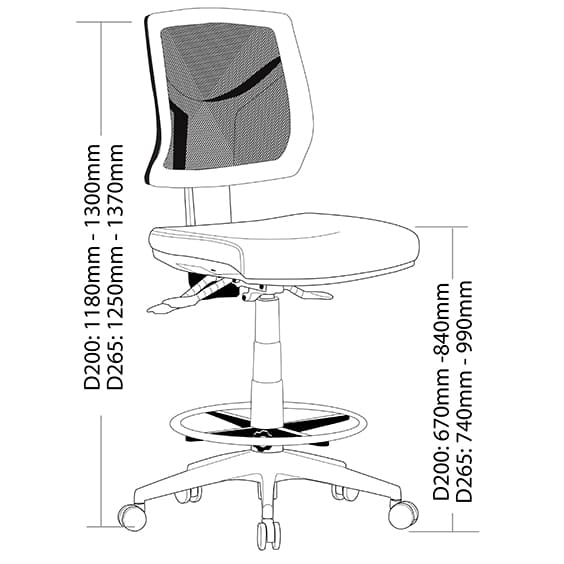 D200: 1180mm - 1300mm
D265: 1250mm - 1370mm

D200: 670mm -840mm
D265: 740mm - 990mm