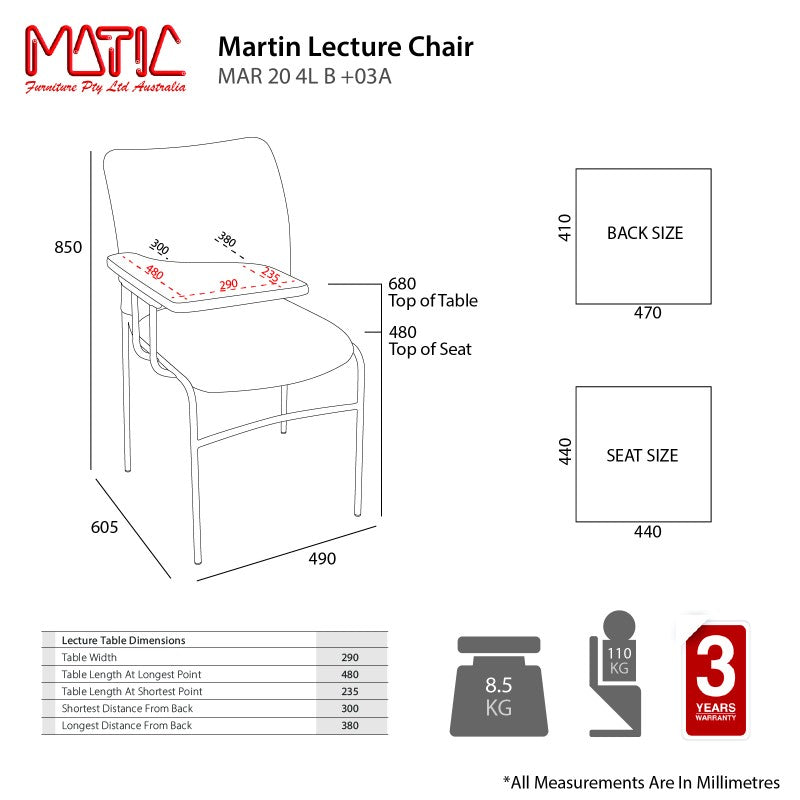 MATIC
Furniture Pty Ltd Australia

Martin Lecture Chair
MAR 20 4L B +03A

850
300
380
480
290
235
680
Top of Table
480
Top of Seat
605
490

410
BACK SIZE
470

440
SEAT SIZE
440

| Lecture Table Dimensions | |
|---|---|
| Table Width | 290 |
| Table Length At Longest Point | 480 |
| Table Length At Shortest Point | 235 |
| Shortest Distance From Back | 300 |
| Longest Distance From Back | 380 |

8.5
KG

110
KG

3
YEARS
WARRANTY

*All Measurements Are In Millimetres