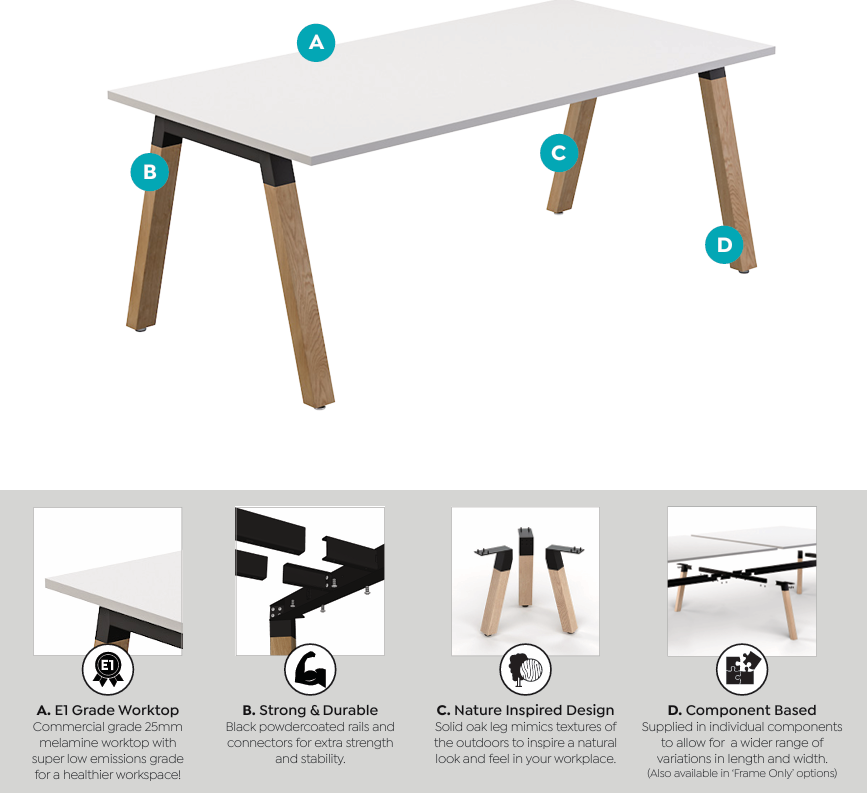 A

B

C

D

E1

A. E1 Grade Worktop
Commercial grade 25mm melamine worktop with super low emissions grade for a healthier workspace!

B. Strong & Durable
Black powdercoated rails and connectors for extra strength and stability.

C. Nature Inspired Design
Solid oak leg mimics textures of the outdoors to inspire a natural look and feel in your workplace.

D. Component Based
Supplied in individual components to allow for a wider range of variations in length and width.
(Also available in 'Frame Only' options)