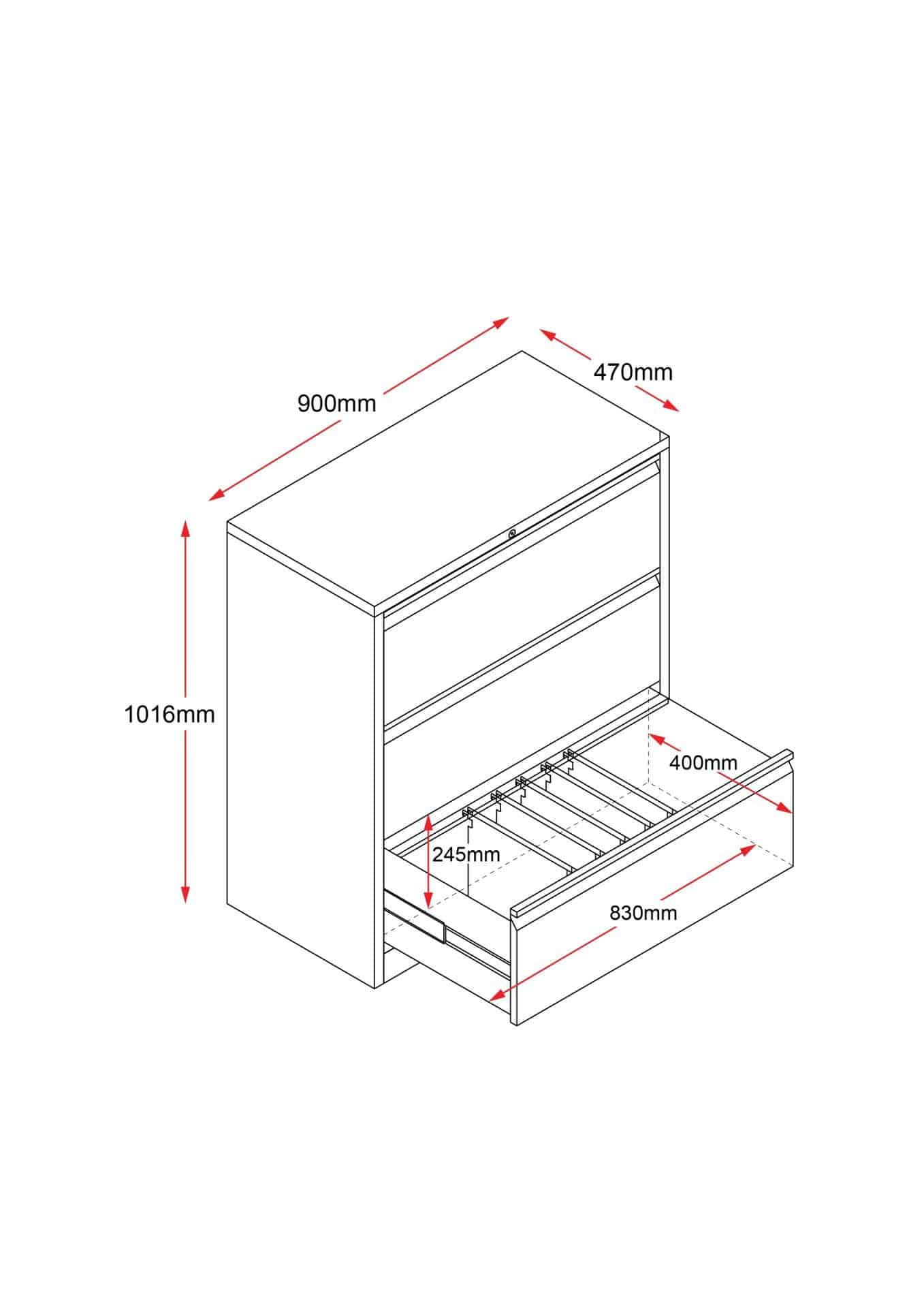 900mm
470mm
1016mm
400mm
245mm
830mm